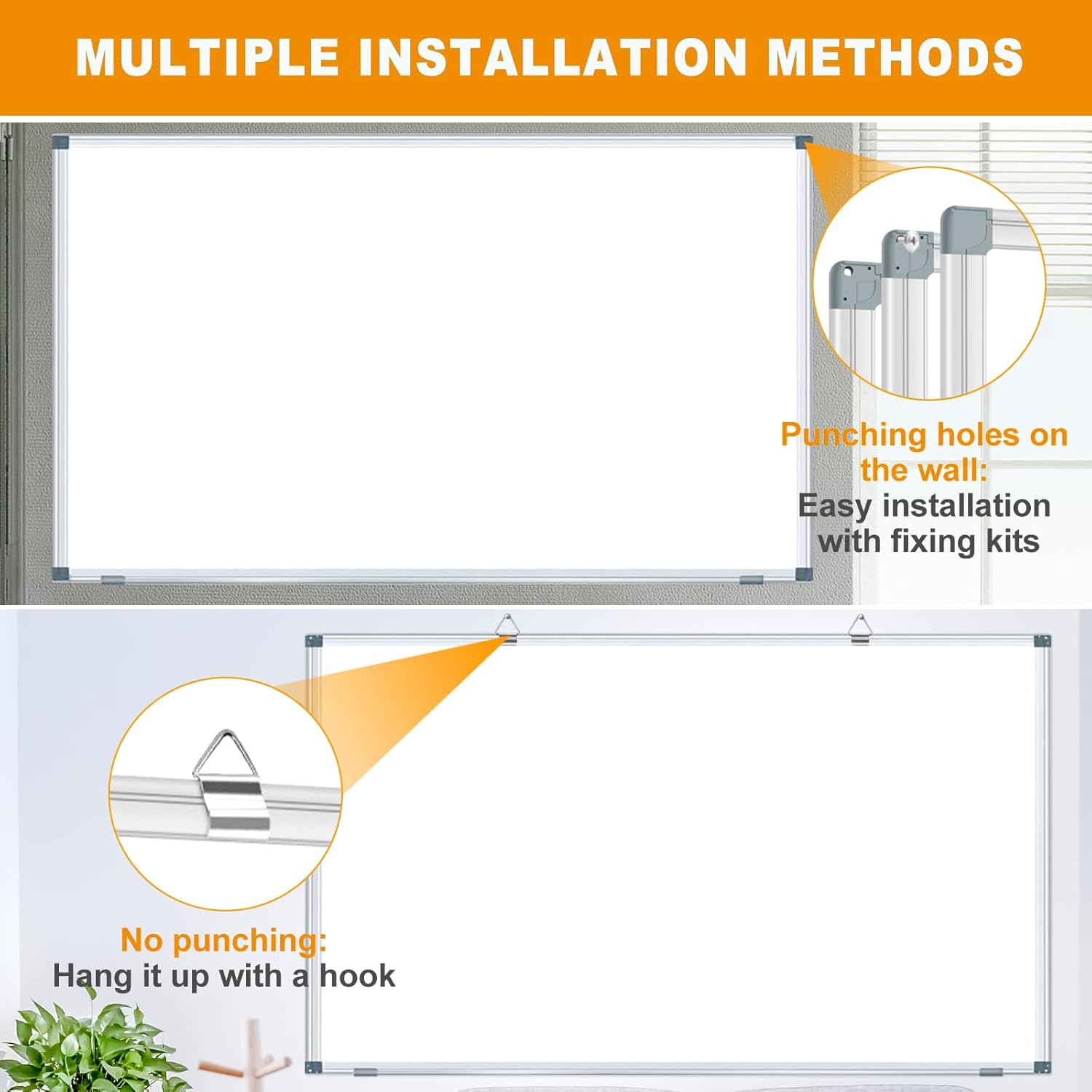 MULTIPLE INSTALLATION METHODS

Punching holes on the wall:
Easy installation with fixing kits

No punching:
Hang it up with a hook