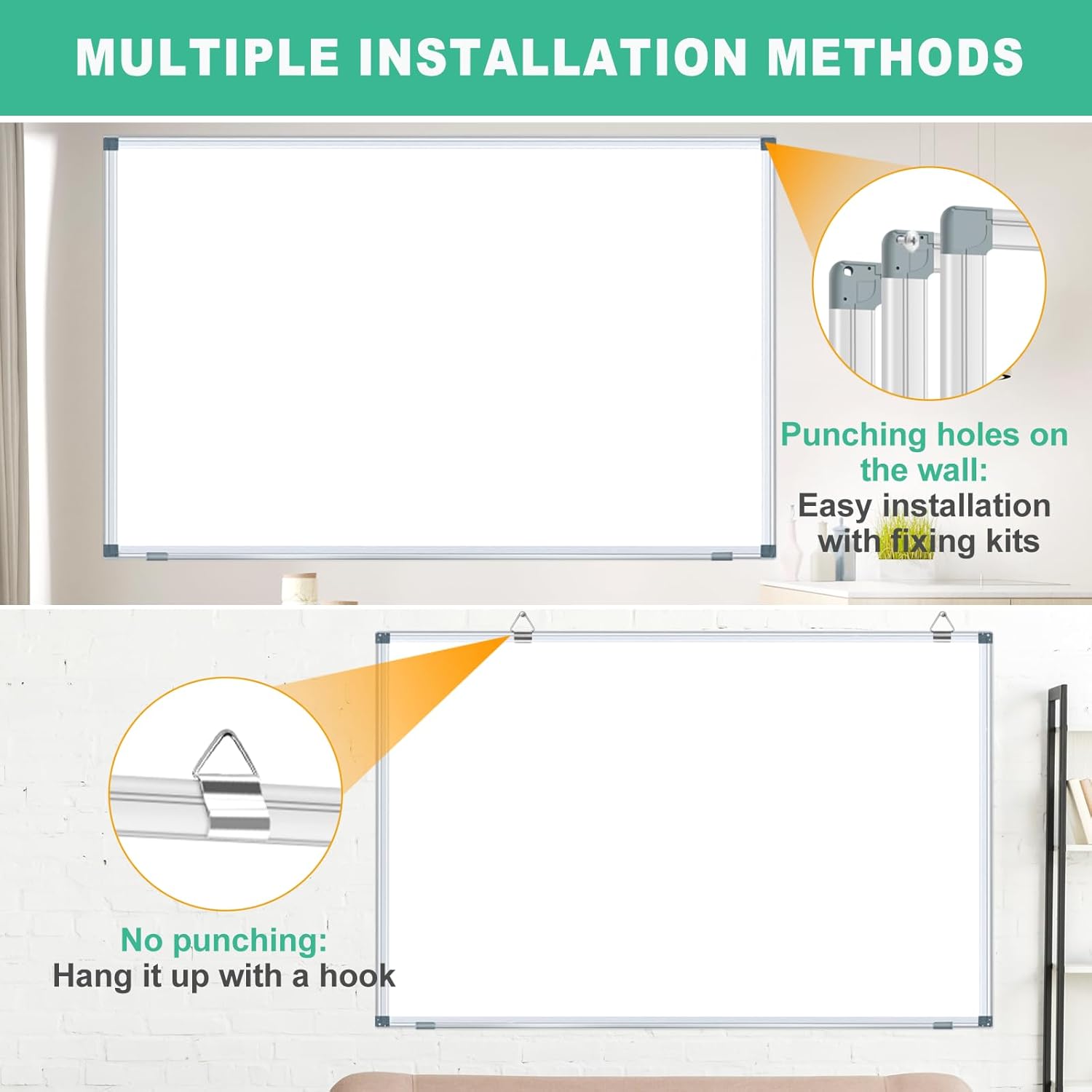 MULTIPLE INSTALLATION METHODS

Punching holes on the wall:
Easy installation with fixing kits

No punching:
Hang it up with a hook