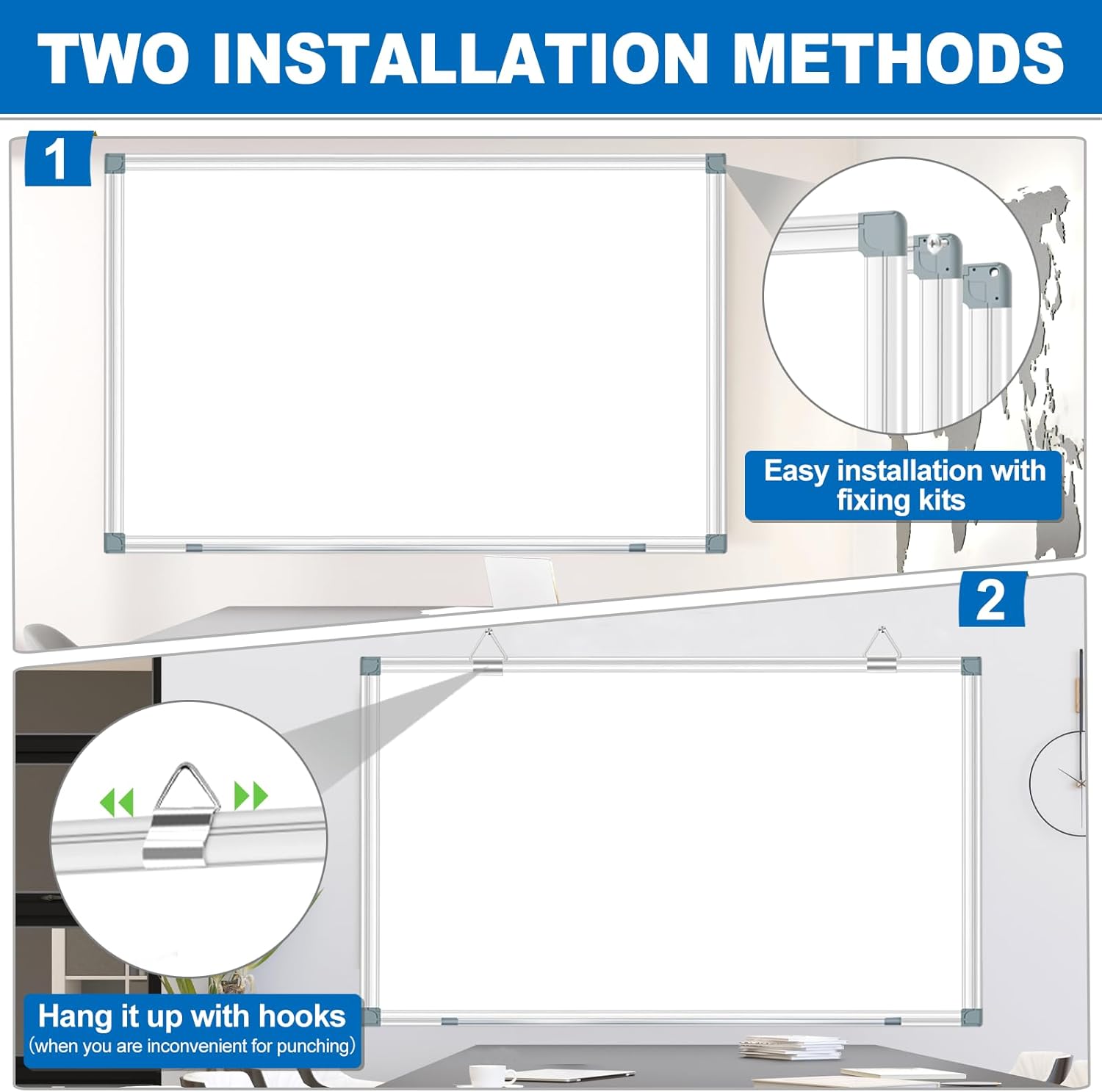 TWO INSTALLATION METHODS

1

Easy installation with fixing kits

2

Hang it up with hooks
(when you are inconvenient for punching)