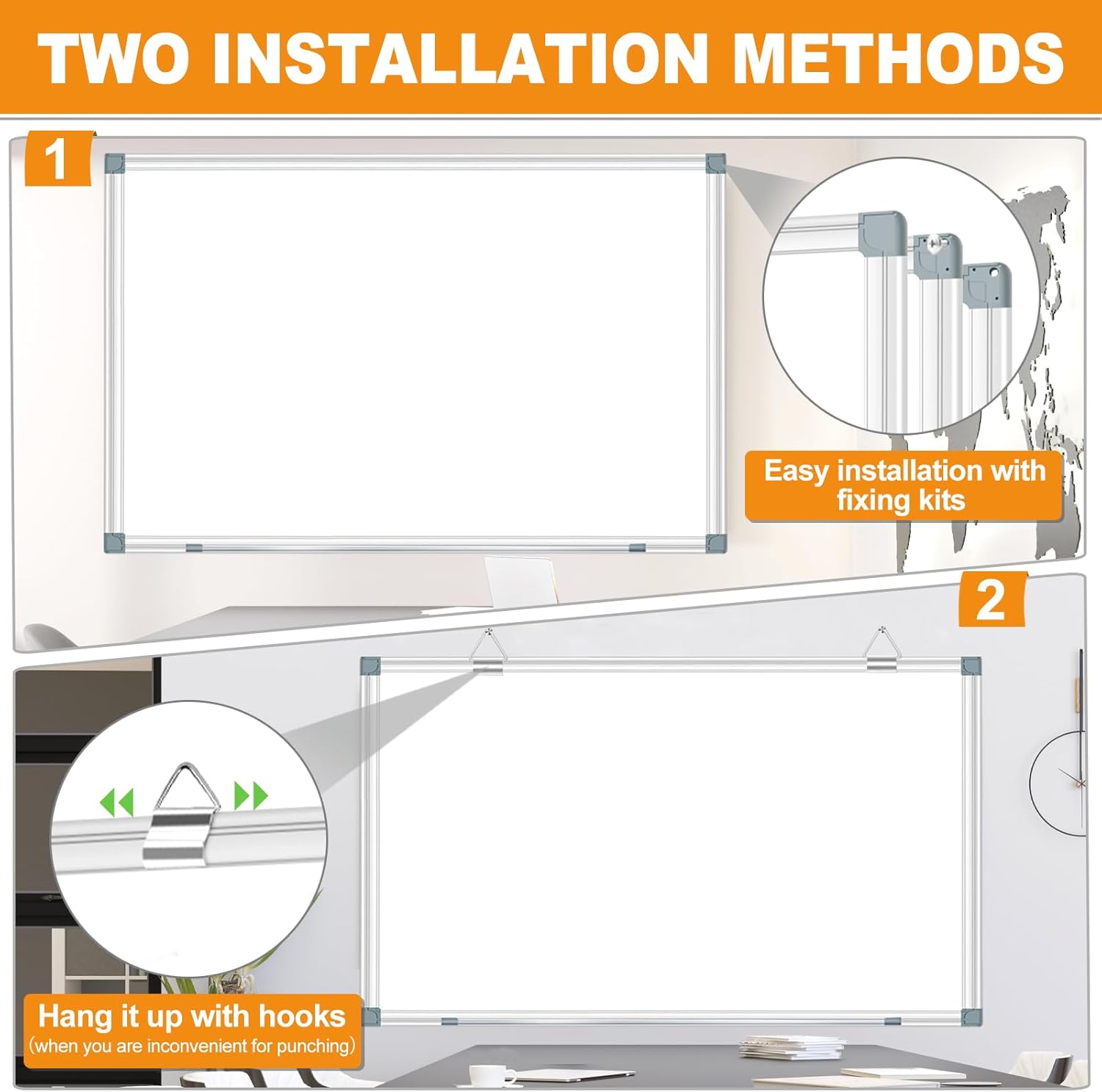 TWO INSTALLATION METHODS

1

Easy installation with fixing kits

2

Hang it up with hooks
(when you are inconvenient for punching)