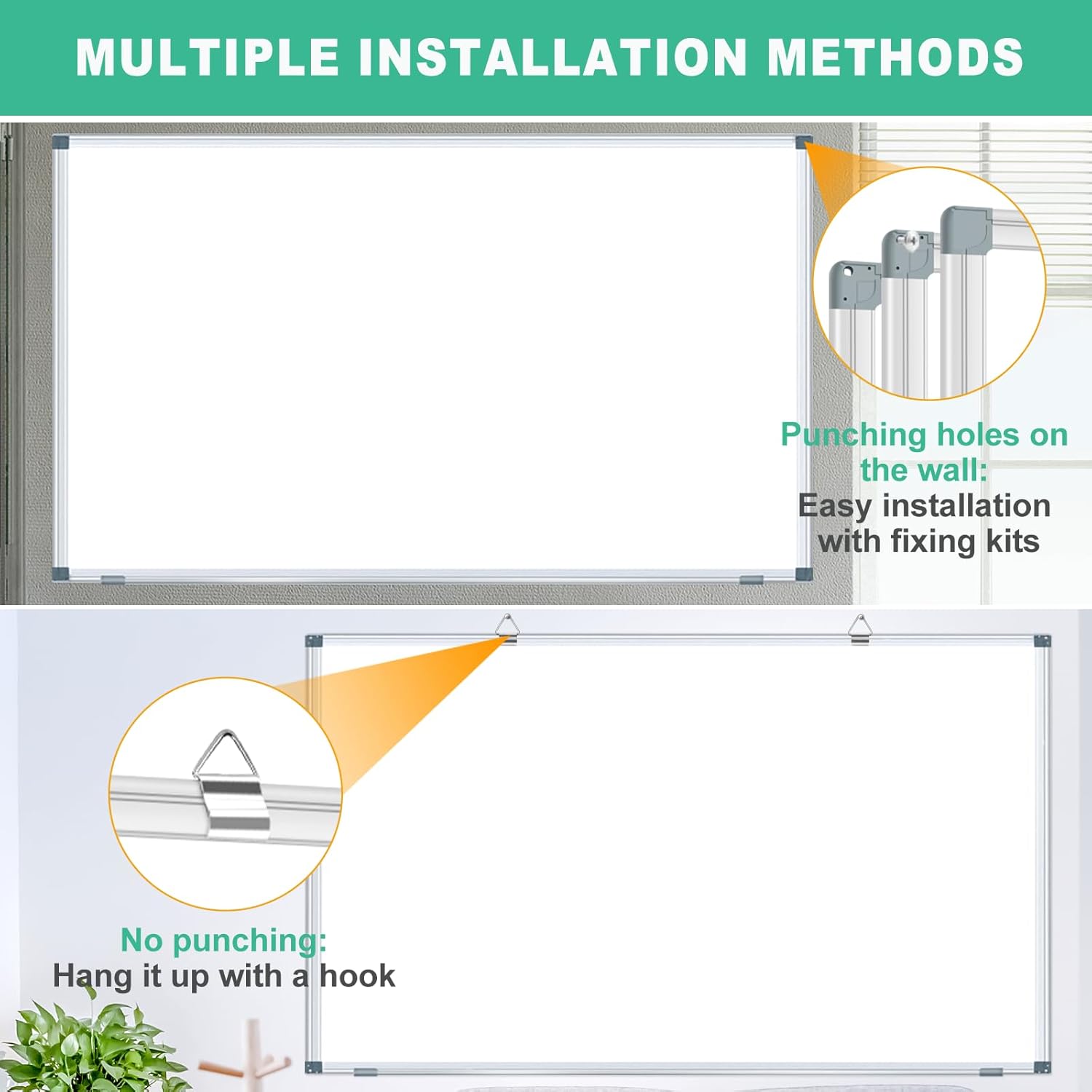 MULTIPLE INSTALLATION METHODS

Punching holes on the wall:
Easy installation with fixing kits

No punching:
Hang it up with a hook