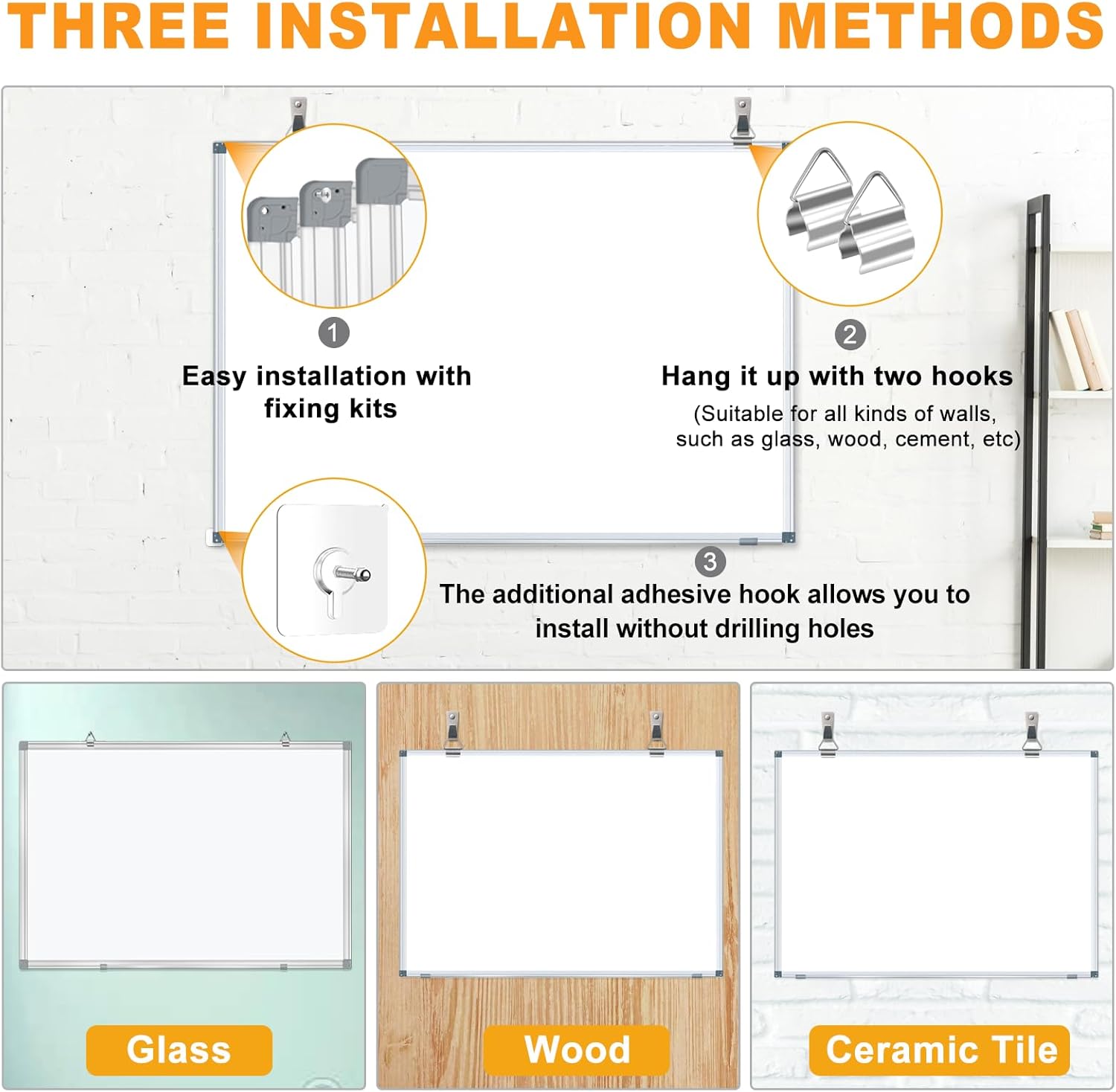 THREE INSTALLATION METHODS

1

Easy installation with fixing kits

2

Hang it up with two hooks

(Suitable for all kinds of walls, such as glass, wood, cement, etc)

3

The additional adhesive hook allows you to install without drilling holes

Glass

Wood

Ceramic Tile