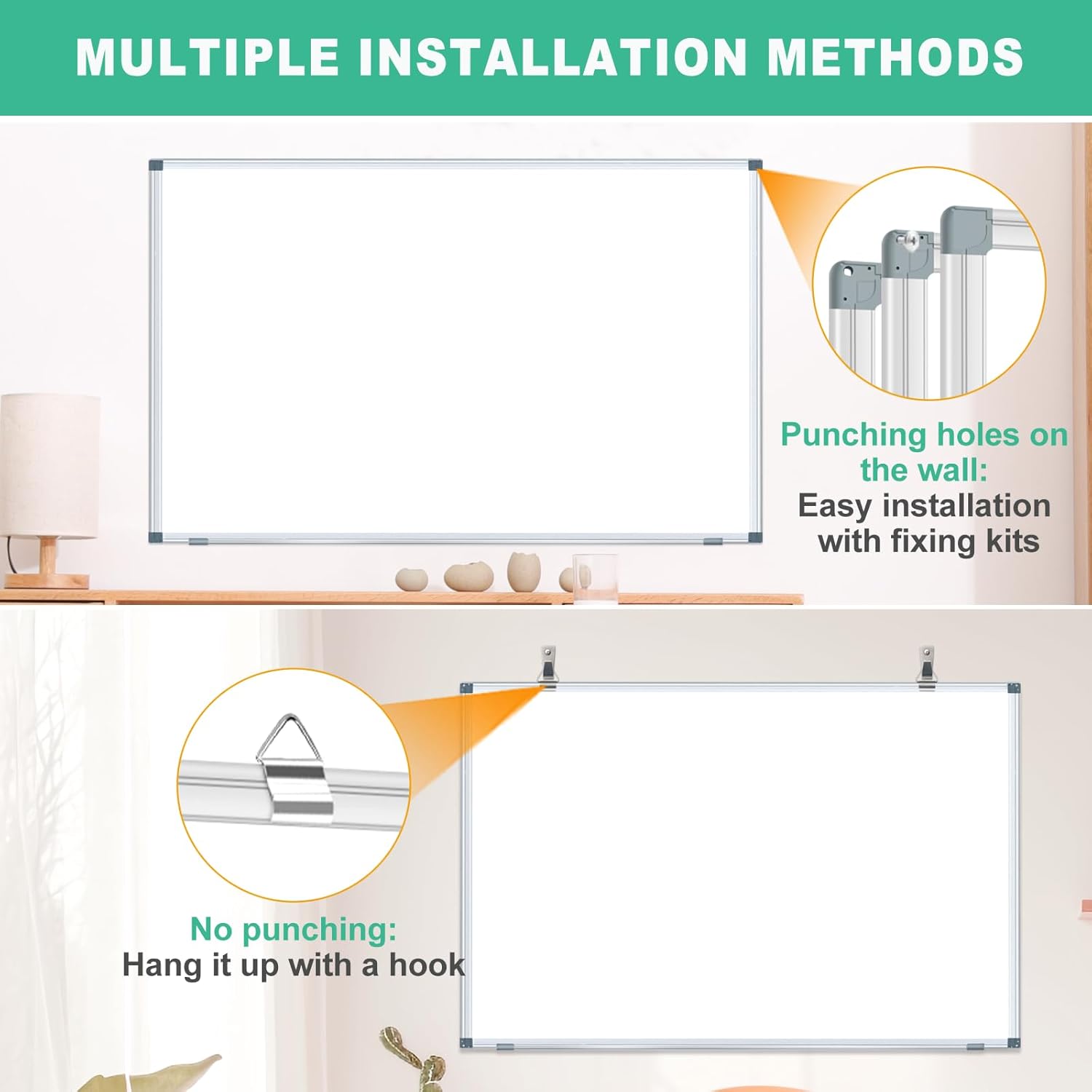 MULTIPLE INSTALLATION METHODS

Punching holes on the wall:
Easy installation with fixing kits

No punching:
Hang it up with a hook