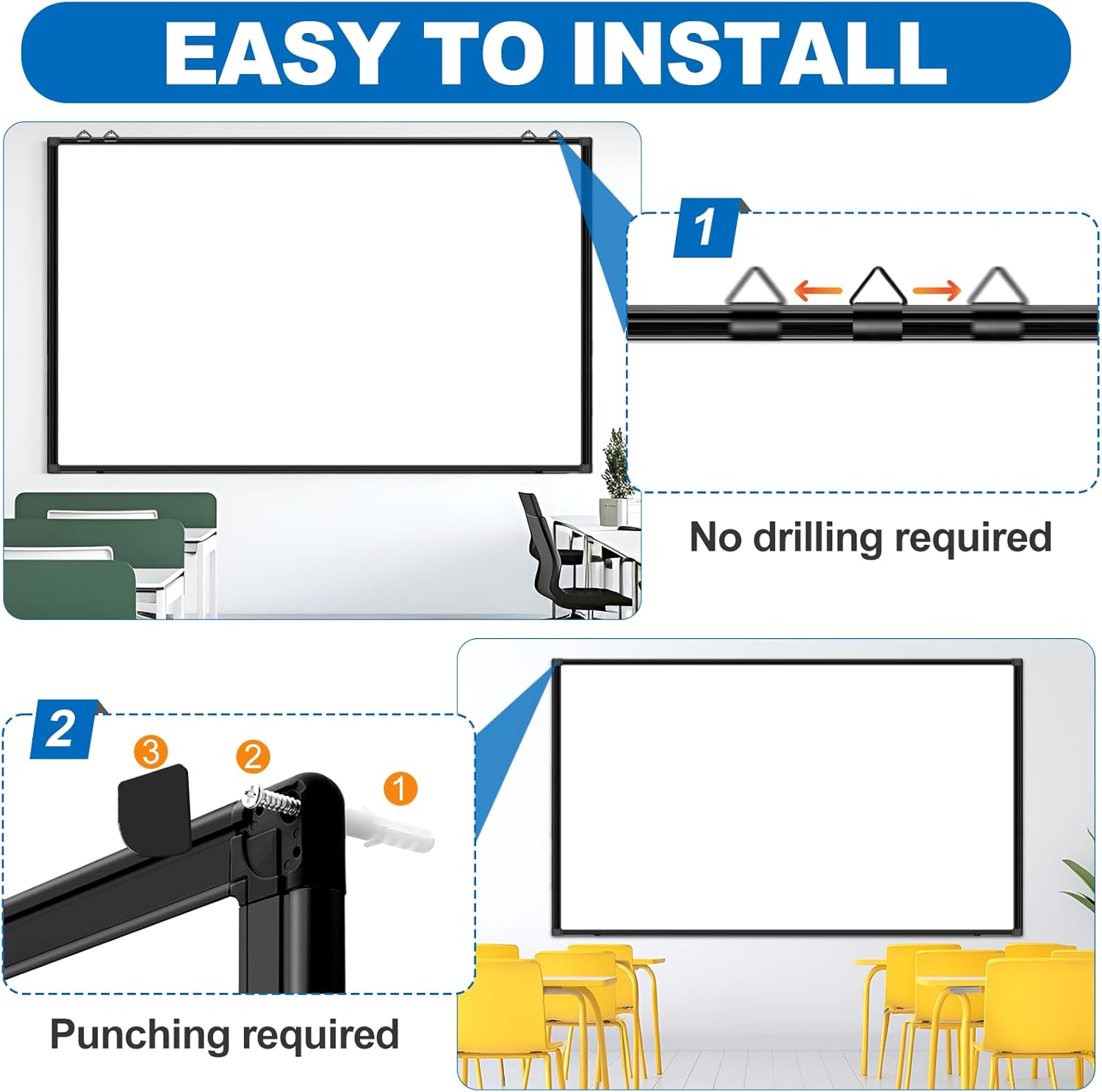 EASY TO INSTALL

1

No drilling required

2

3

2

1

Punching required