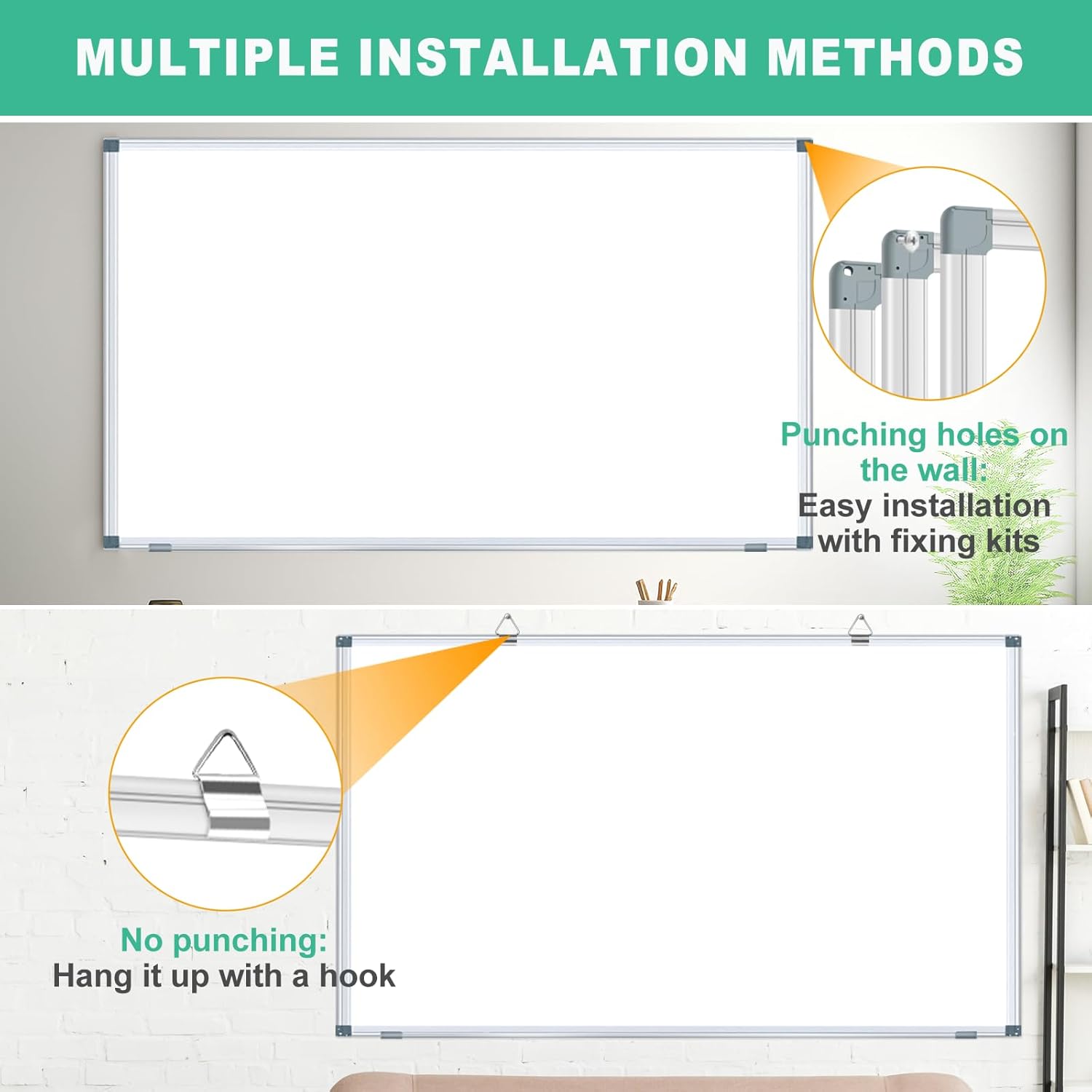 MULTIPLE INSTALLATION METHODS

Punching holes on the wall:
Easy installation with fixing kits

No punching:
Hang it up with a hook