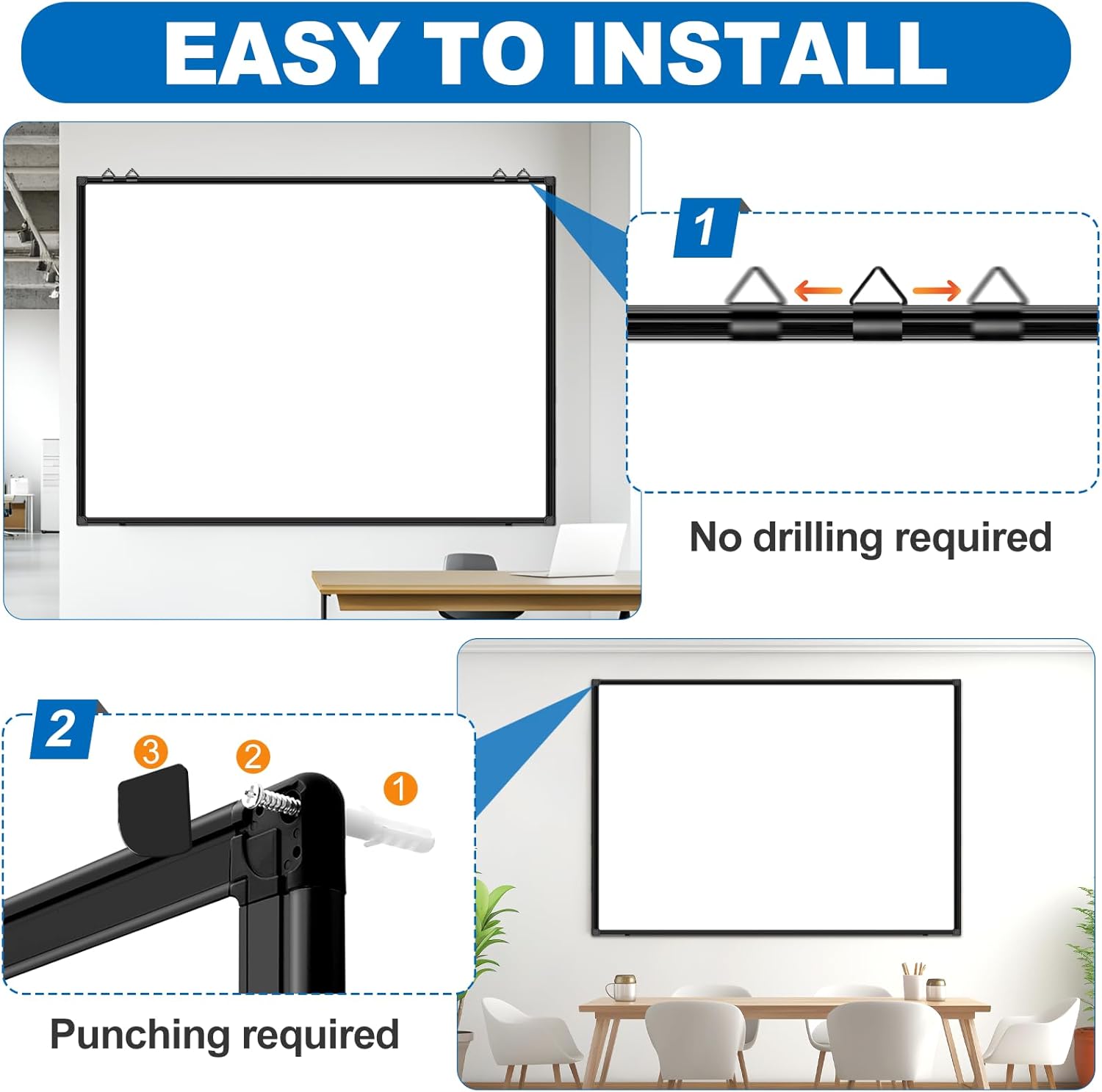 EASY TO INSTALL

1

No drilling required

2

3

2

1

Punching required